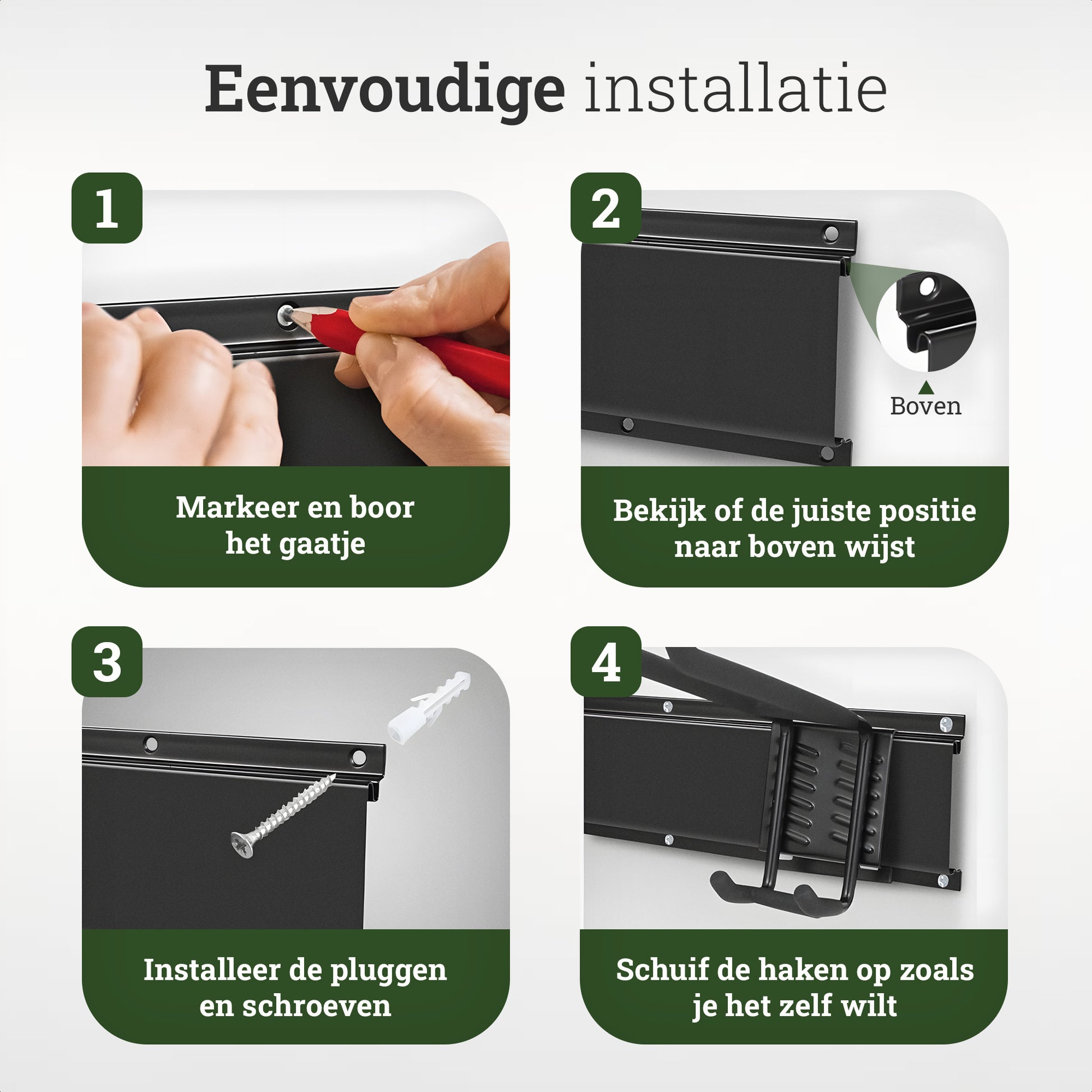 Eenvoudige installatie

1

Markeer en boor het gaatje

2

Boven

Bekijk of de juiste positie naar boven wijst

3

Installeer de pluggen en schroeven

4

Schuif de haken op zoals je het zelf wilt